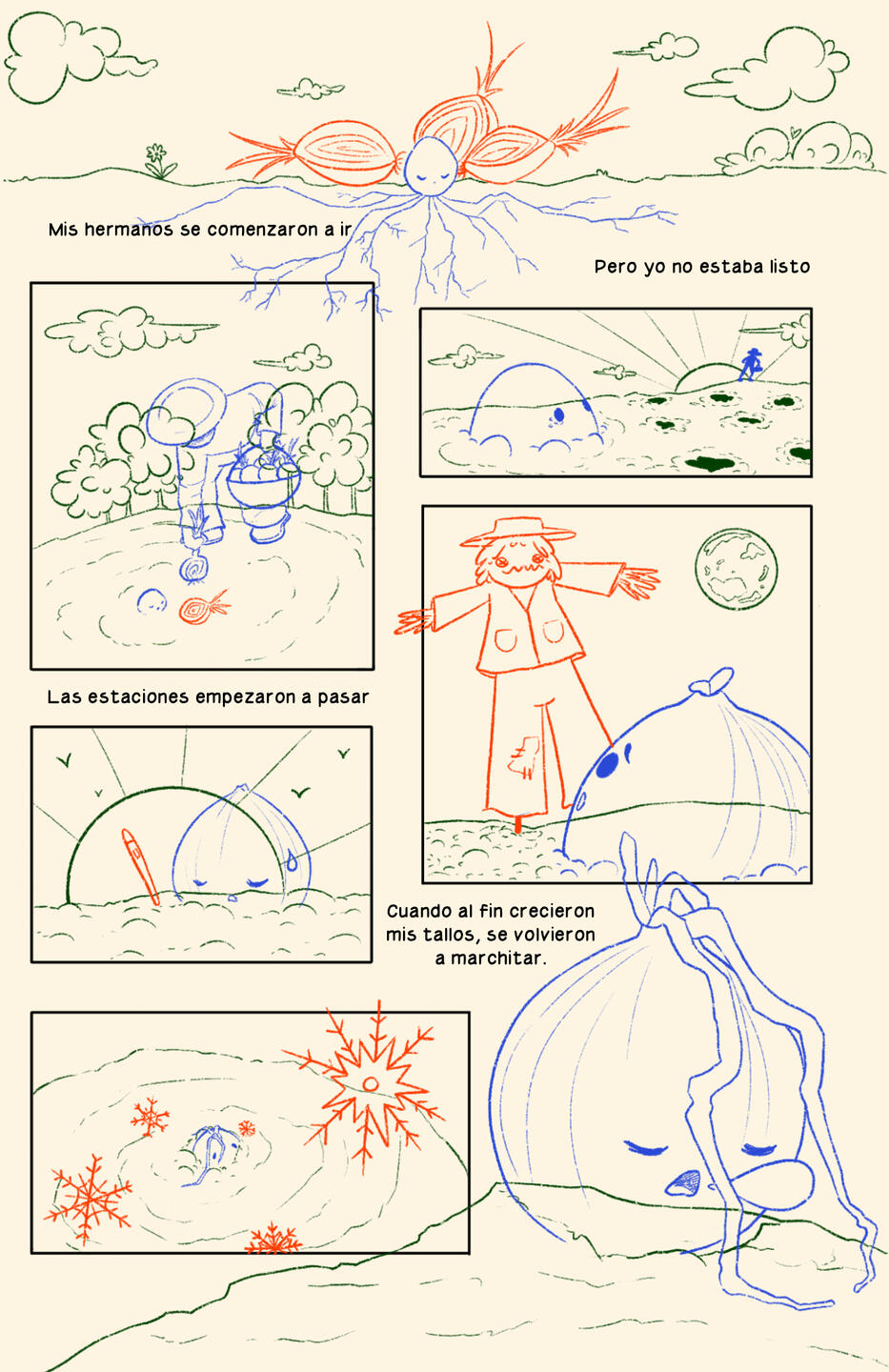 Mis hermanos se comenzaron a ir

Pero yo no estaba listo

Las estaciones empezaron a pasar

Cuando al fin crecieron mis tallos, se volvieron a marchitar.